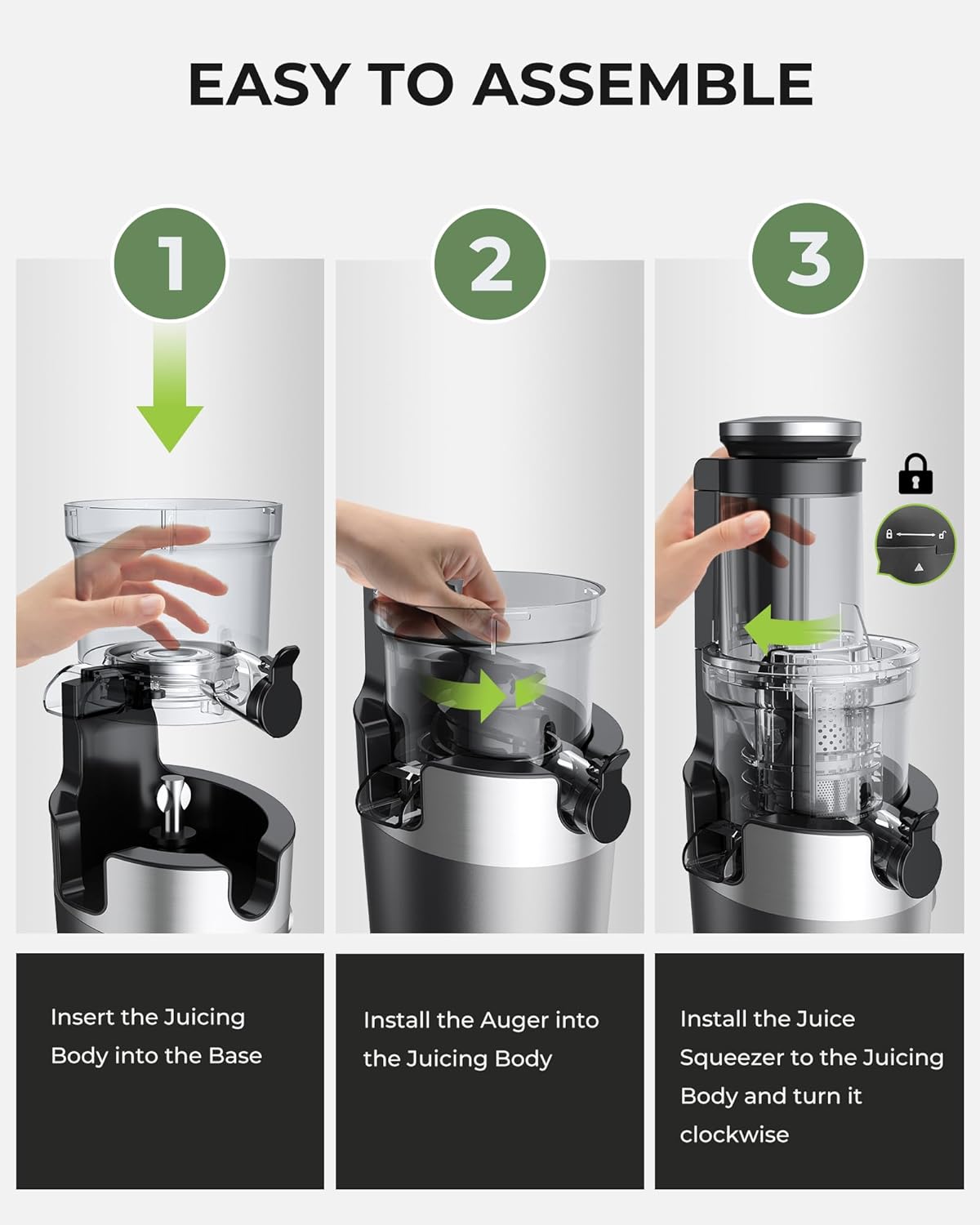 EASY TO ASSEMBLE

1

2

3

Insert the Juicing Body into the Base

Install the Auger into the Juicing Body

Install the Juice Squeezer to the Juicing Body and turn it clockwise